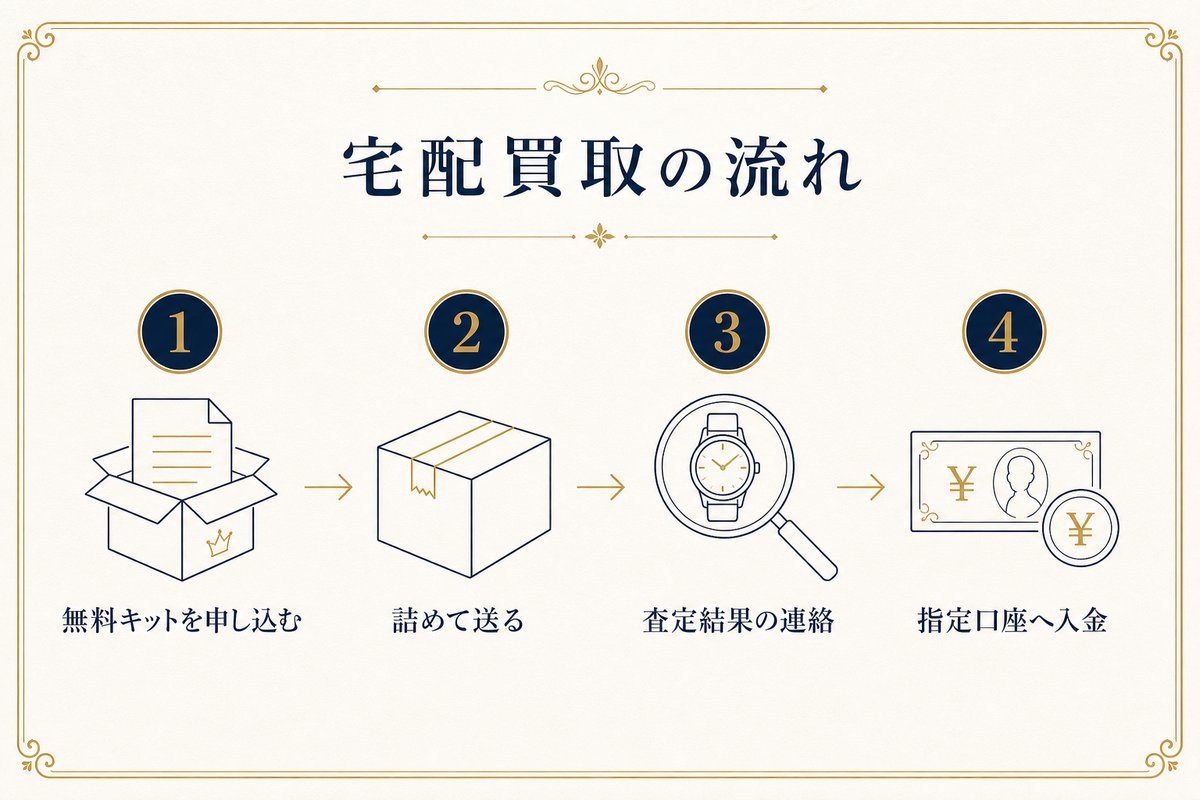 宅配買取の流れ

1
無料キットを申し込む

2
詰めて送る

3
査定結果の連絡

4
¥
¥
指定口座へ入金